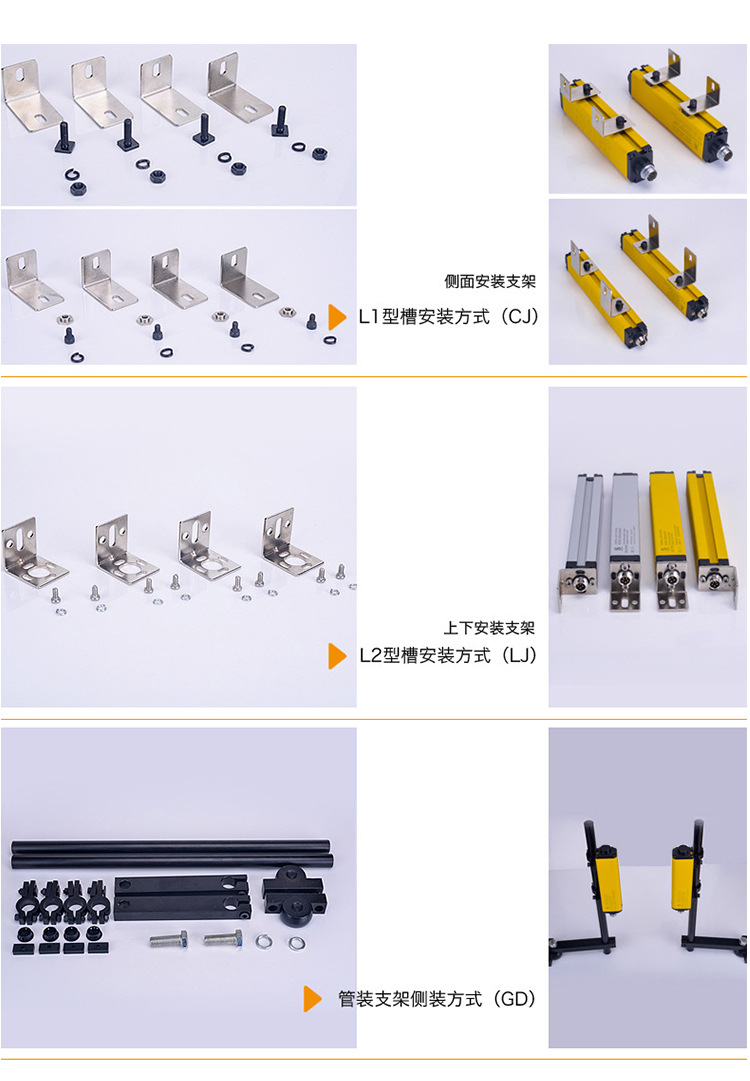 侧面安装支架

L1型槽安装方式（CJ）

上下安装支架

L2型槽安装方式（LJ）

管装支架侧装方式（GD）