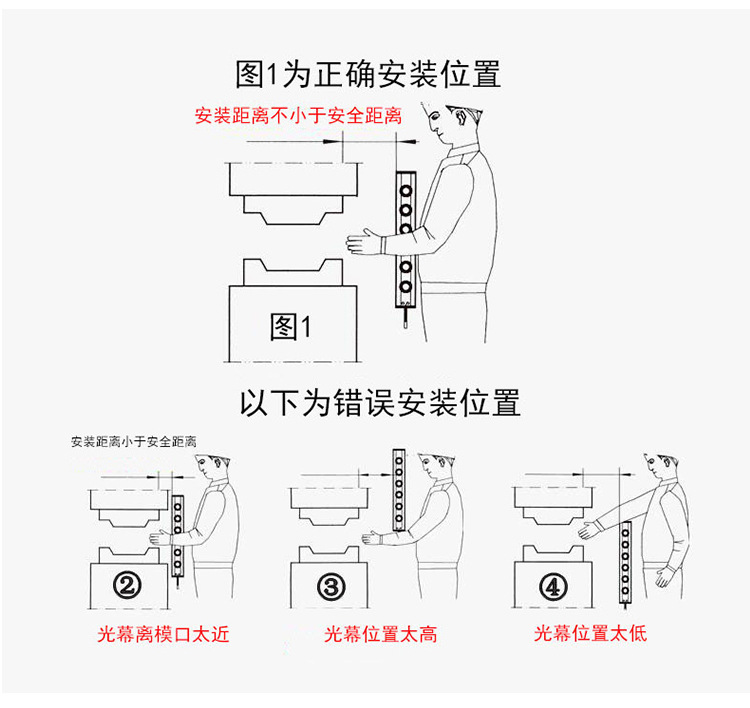 图1为正确安装位置

安装距离不小于安全距离

图1

以下为错误安装位置

安装距离小于安全距离

②
光幕离模口太近

③
光幕位置太高

④
光幕位置太低